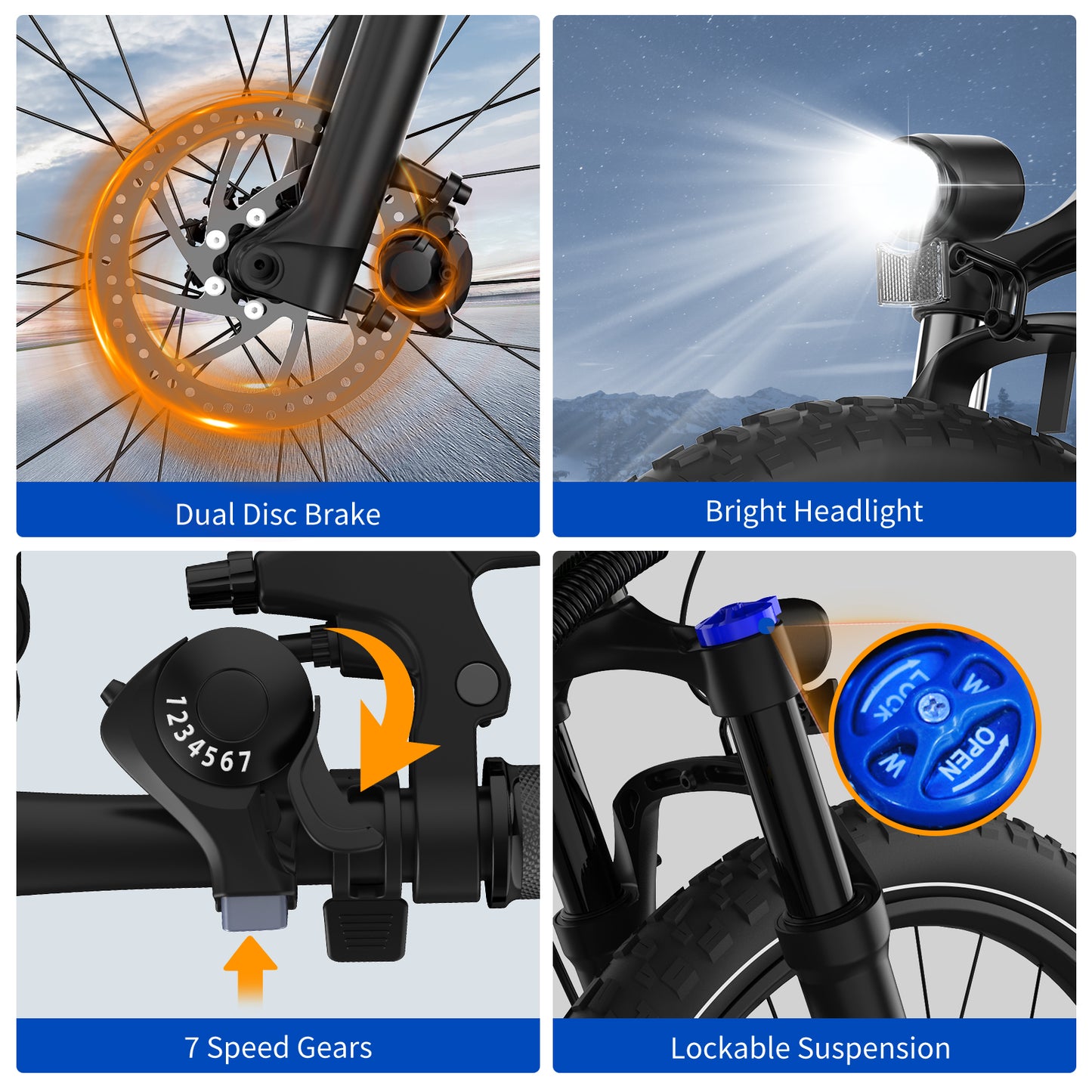 Dual Disc Brake

Bright Headlight

1234567

7 Speed Gears

LOCK W W OPEN

Lockable Suspension